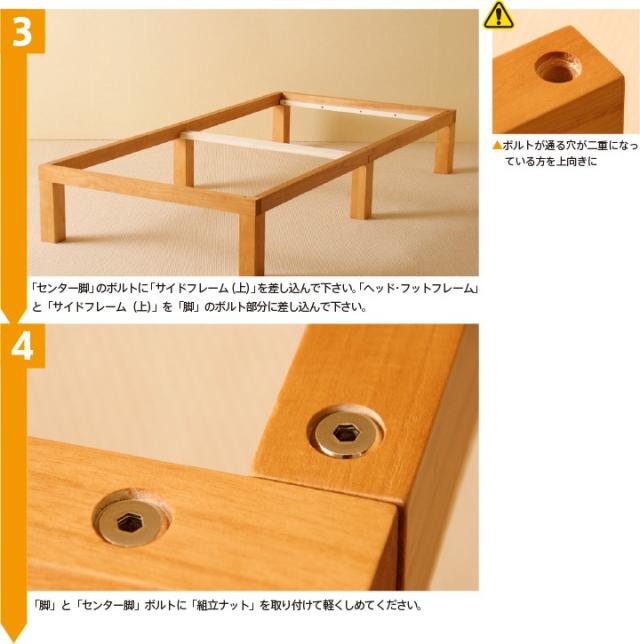 3

▲ボルトが通る穴が二重になっている方を上向きに

「センター脚」のボルトに「サイドフレーム（上）」を差し込んで下さい。「ヘッド・フットフレーム」と「サイドフレーム（上）」を「脚」のボルト部分に差し込んで下さい。

4

「脚」と「センター脚」ボルトに「組立ナット」を取り付けて軽くしめてください。