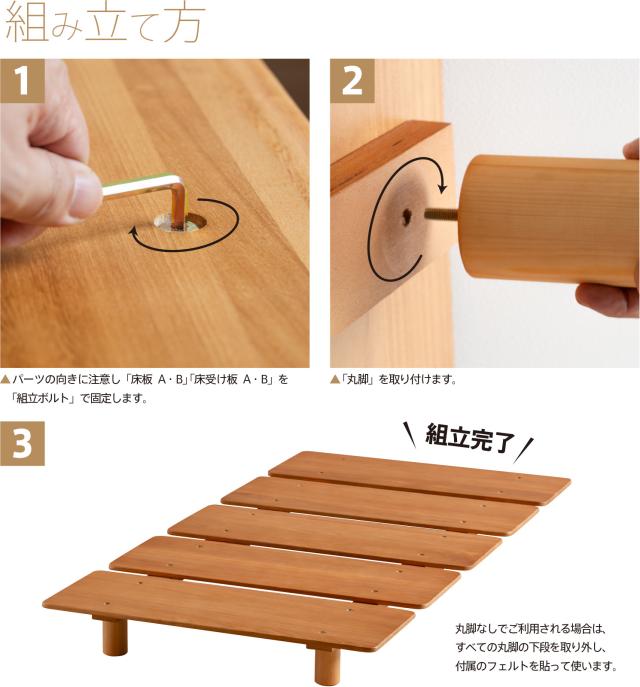 組み立て方

1

▲パーツの向きに注意し「床板 A・B」「床受け板 A・B」を「組立ボルト」で固定します。

2

▲「丸脚」を取り付けます。

3

組立完了

丸脚なしでご利用される場合は、すべての丸脚の下段を取り外し、付属のフェルトを貼って使います。