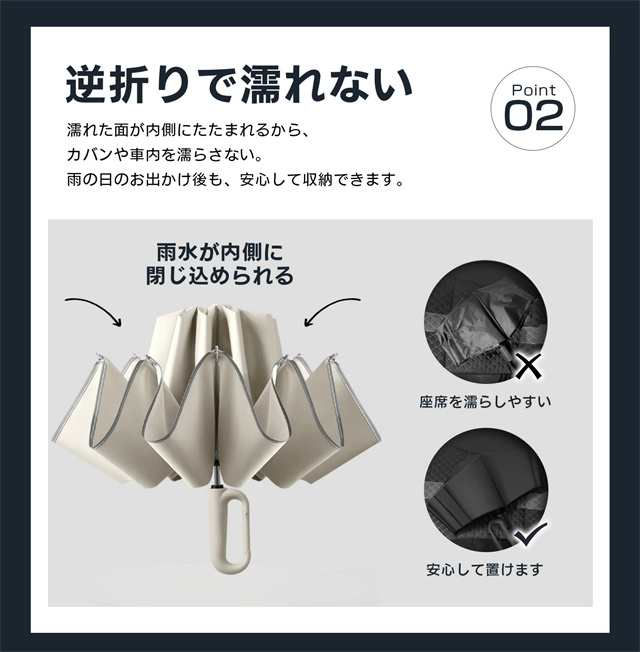 逆折りで濡れない

Point 02

濡れた面が内側にたたまれるから、
カバンや車内を濡らさない。
雨の日のお出かけ後も、安心して収納できます。

雨水が内側に
閉じ込められる

座席を濡らしやすい

安心して置けます