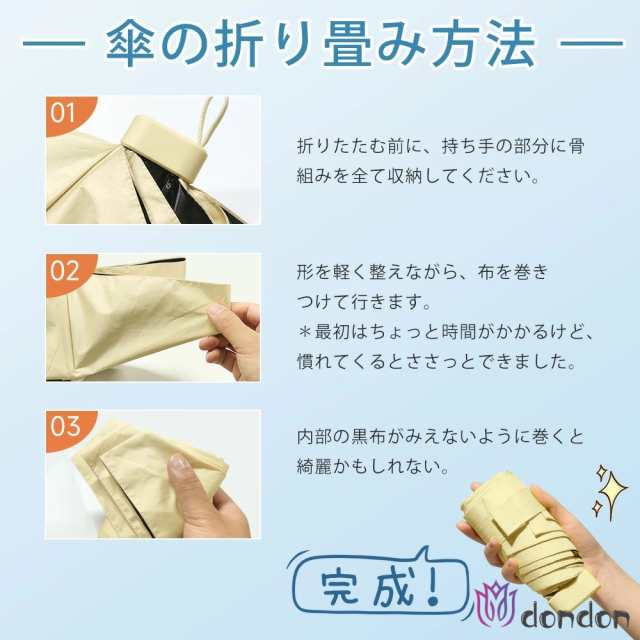 — 傘の折り畳み方法 —

01

折りたたむ前に、持ち手の部分に骨組みを全て収納してください。

02

形を軽く整えながら、布を巻きつけて行きます。
＊最初はちょっと時間がかかるけど、慣れてくるとささっとできました。

03

内部の黒布がみえないように巻くと綺麗かもしれない。

完成！

dondon