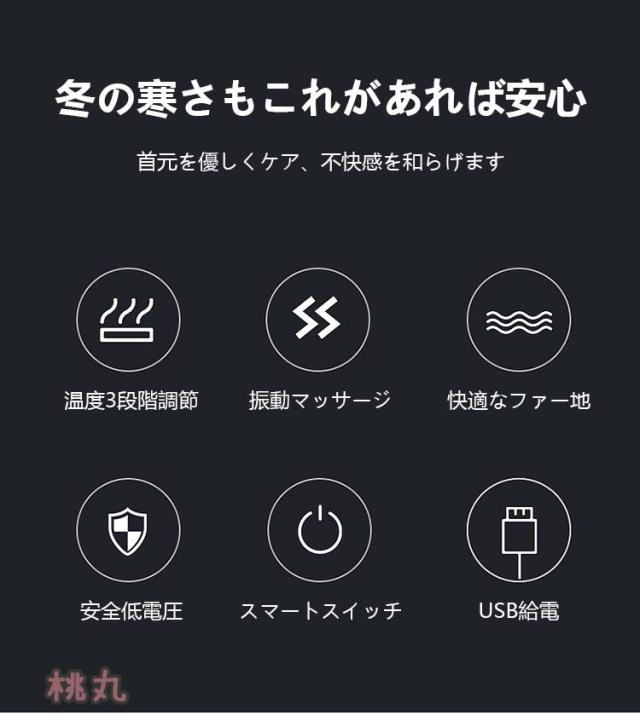 冬の寒さもこれがあれば安心

首元を優しくケア、不快感を和らげます

温度3段階調節

振動マッサージ

快適なファー地

安全低電圧

スマートスイッチ

USB給電

桃丸