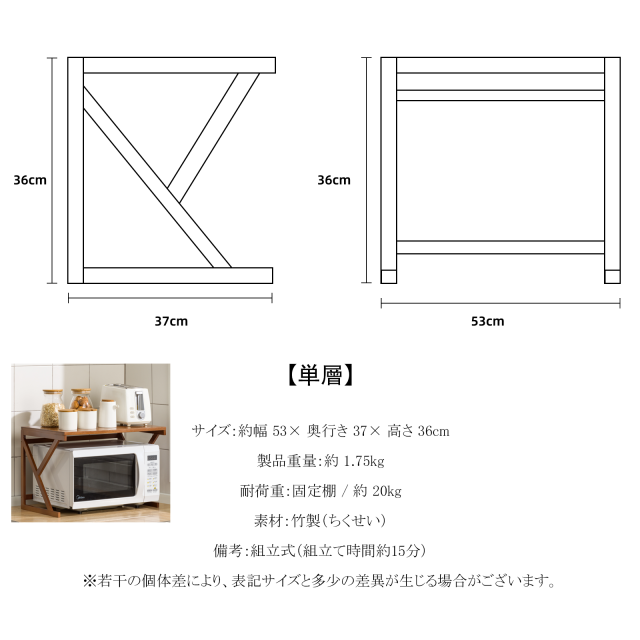 36cm

37cm

36cm

53cm

【単層】

サイズ:約幅 53× 奥行き 37× 高さ 36cm

製品重量:約 1.75kg

耐荷重:固定棚 / 約 20kg

素材:竹製(ちくせい)

備考:組立式(組立て時間約15分)

※若干の個体差により、表記サイズと多少の差異が生じる場合がございます。