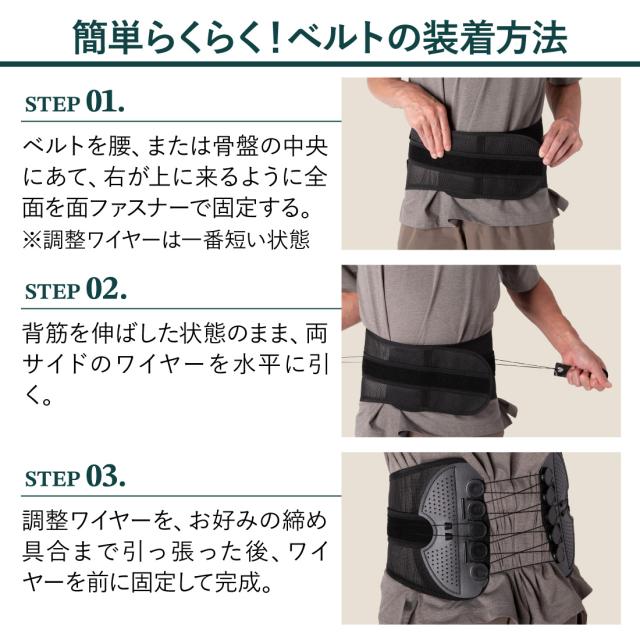 簡単らくらく！ベルトの装着方法

STEP 01.

ベルトを腰、または骨盤の中央にあて、右が上に来るように全面を面ファスナーで固定する。
※調整ワイヤーは一番短い状態

STEP 02.

背筋を伸ばした状態のまま、両サイドのワイヤーを水平に引く。

STEP 03.

調整ワイヤーを、お好みの締め具合まで引っ張った後、ワイヤーを前に固定して完成。