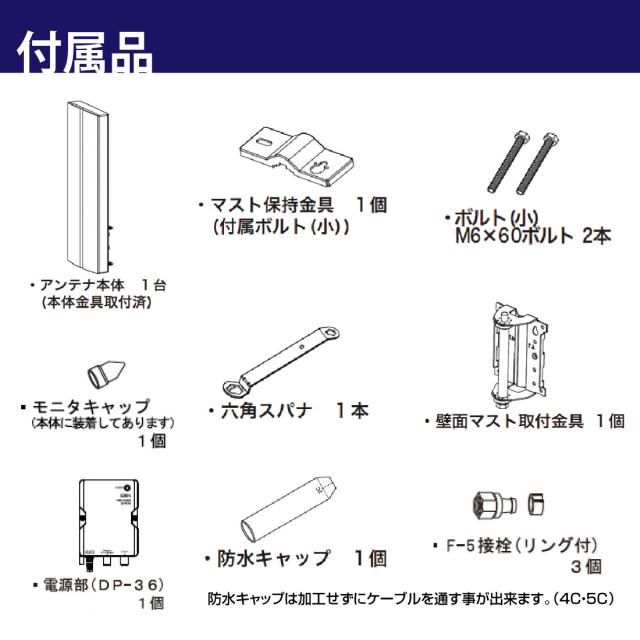 付属品

・アンテナ本体　１台
（本体金具取付済）

・マスト保持金具　１個
（付属ボルト（小））

・ボルト（小）
M6×60ボルト 2本

・モニタキャップ
（本体に装着してあります）
１個

・六角スパナ　１本

・壁面マスト取付金具　１個

・電源部（ＤＰ－３６）
１個

・防水キャップ　１個

・F－5接栓（リング付）
３個

防水キャップは加工せずにケーブルを通す事が出来ます。（4C･5C）