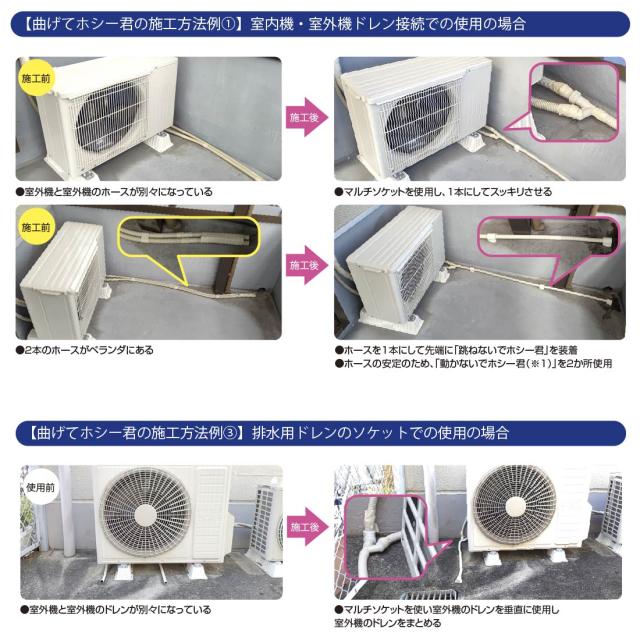 【曲げてホシー君の施工方法例①】室内機・室外機ドレン接続での使用の場合

施工前

施工後

●室外機と室外機のホースが別々になっている

●マルチソケットを使用し、1本にしてスッキリさせる

施工前

施工後

●2本のホースがベランダにある

●ホースを1本にして先端に「跳ねないでホシー君」を装着
●ホースの安定のため、「動かないでホシー君(※1)」を2か所使用

【曲げてホシー君の施工方法例③】排水用ドレンのソケットでの使用の場合

使用前

施工後

●室外機と室外機のドレンが別々になっている

●マルチソケットを使い室外機のドレンを垂直に使用し室外機のドレンをまとめる