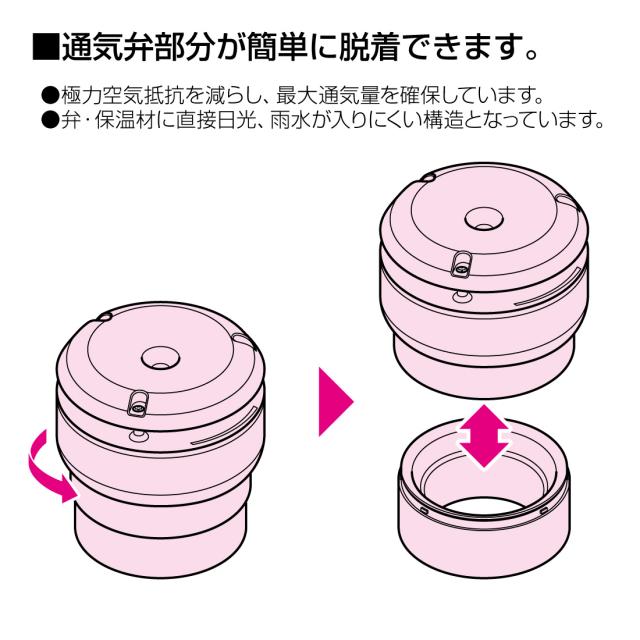 ■通気弁部分が簡単に脱着できます。

●極力空気抵抗を減らし、最大通気量を確保しています。
●弁・保温材に直接日光、雨水が入りにくい構造となっています。