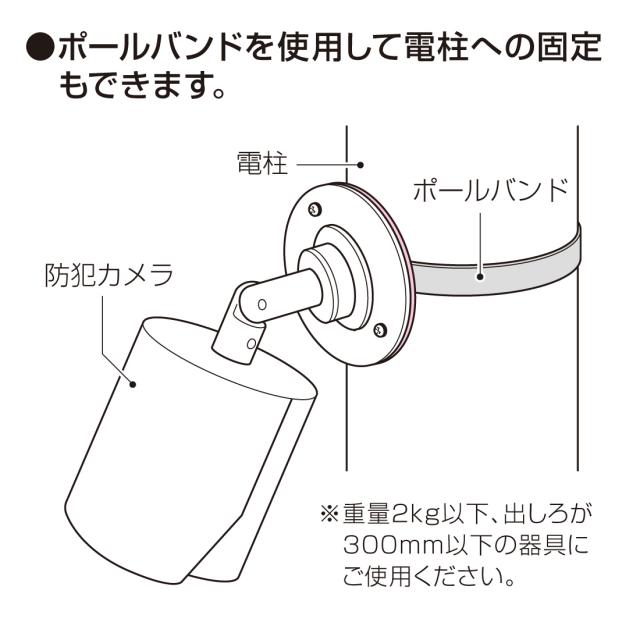 ●ポールバンドを使用して電柱への固定もできます。

電柱

ポールバンド

防犯カメラ

※重量2kg以下、出しろが300mm以下の器具にご使用ください。