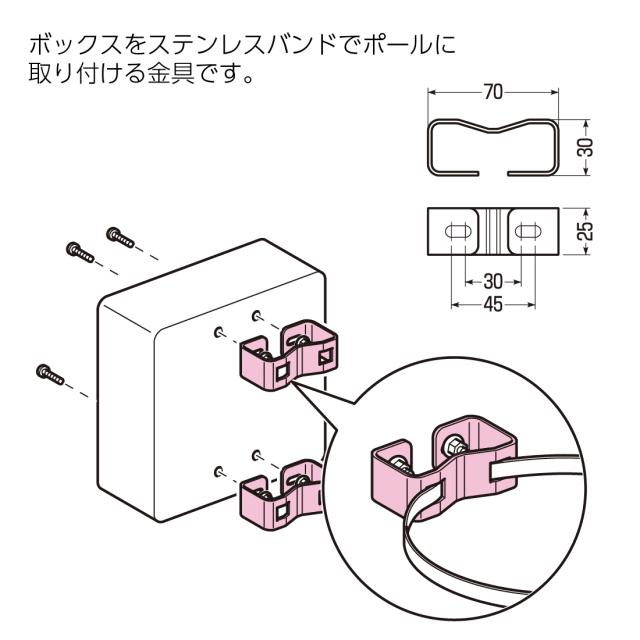 ボックスをステンレスバンドでポールに取り付ける金具です。

70

30

25

30

45