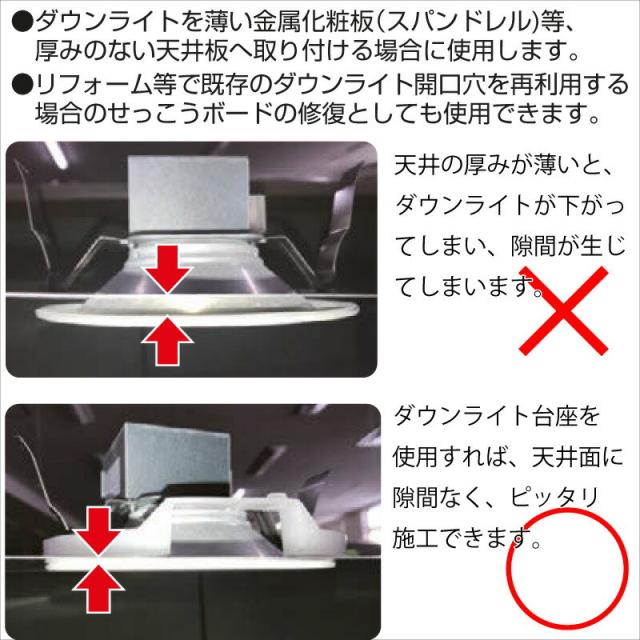 ●ダウンライトを薄い金属化粧板(スパンドレル)等、厚みのない天井板へ取り付ける場合に使用します。
●リフォーム等で既存のダウンライト開口穴を再利用する場合のせっこうボードの修復としても使用できます。

天井の厚みが薄いと、ダウンライトが下がってしまい、隙間が生じてしまいます。

ダウンライト台座を使用すれば、天井面に隙間なく、ピッタリ施工できます。