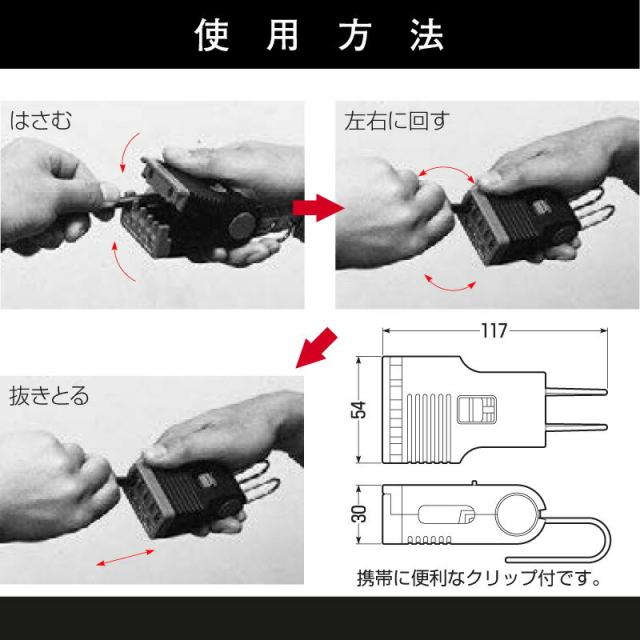 使 用 方 法

はさむ

左右に回す

抜きとる

117

54

30

携帯に便利なクリップ付です。