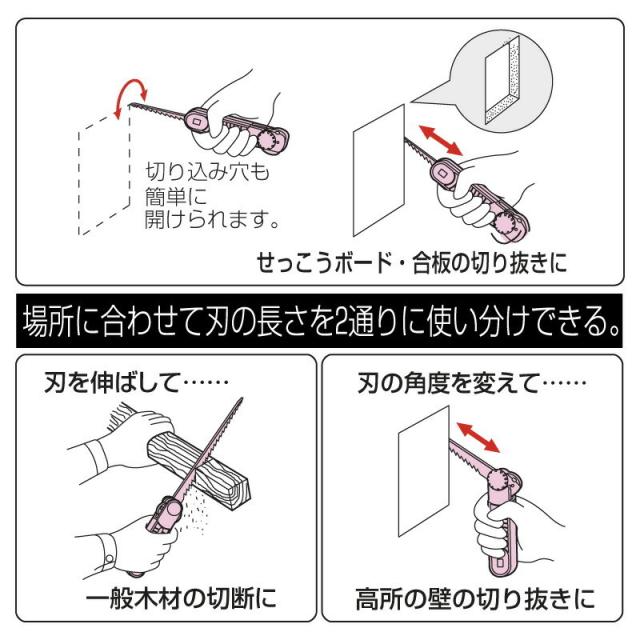 切り込み穴も簡単に開けられます。

せっこうボード・合板の切り抜きに

場所に合わせて刃の長さを2通りに使い分けできる。

刃を伸ばして……

一般木材の切断に

刃の角度を変えて……

高所の壁の切り抜きに