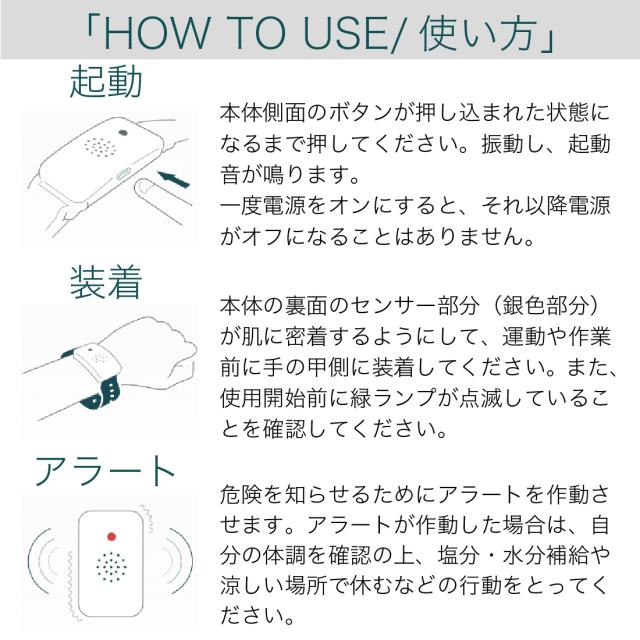 「HOW TO USE/ 使い方」

起動

本体側面のボタンが押し込まれた状態になるまで押してください。振動し、起動音が鳴ります。
一度電源をオンにすると、それ以降電源がオフになることはありません。

装着

本体の裏面のセンサー部分（銀色部分）が肌に密着するようにして、運動や作業前に手の甲側に装着してください。また、使用開始前に緑ランプが点滅していることを確認してください。

アラート

危険を知らせるためにアラートを作動させます。アラートが作動した場合は、自分の体調を確認の上、塩分・水分補給や涼しい場所で休むなどの行動をとってください。