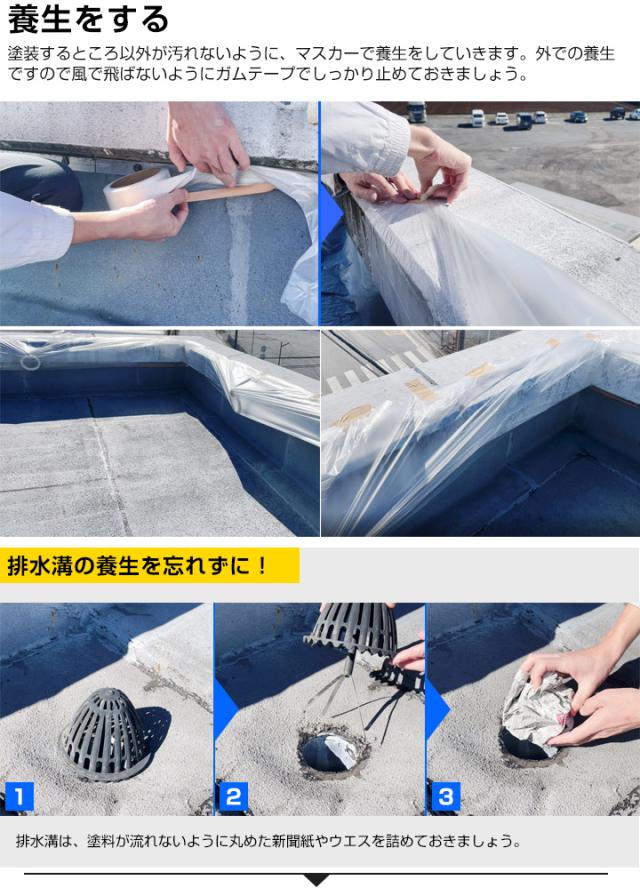 養生をする

塗装するところ以外が汚れないように、マスカーで養生をしていきます。外での養生ですので風で飛ばないようにガムテープでしっかり止めておきましょう。

排水溝の養生を忘れずに！

1

2

3

排水溝は、塗料が流れないように丸めた新聞紙やウエスを詰めておきましょう。