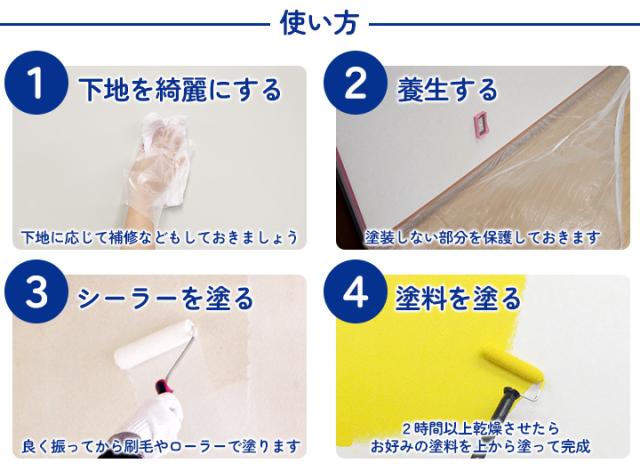 使い方

1 下地を綺麗にする

下地に応じて補修などもしておきましょう

2 養生する

塗装しない部分を保護しておきます

3 シーラーを塗る

良く振ってから刷毛やローラーで塗ります

4 塗料を塗る

２時間以上乾燥させたら
お好みの塗料を上から塗って完成