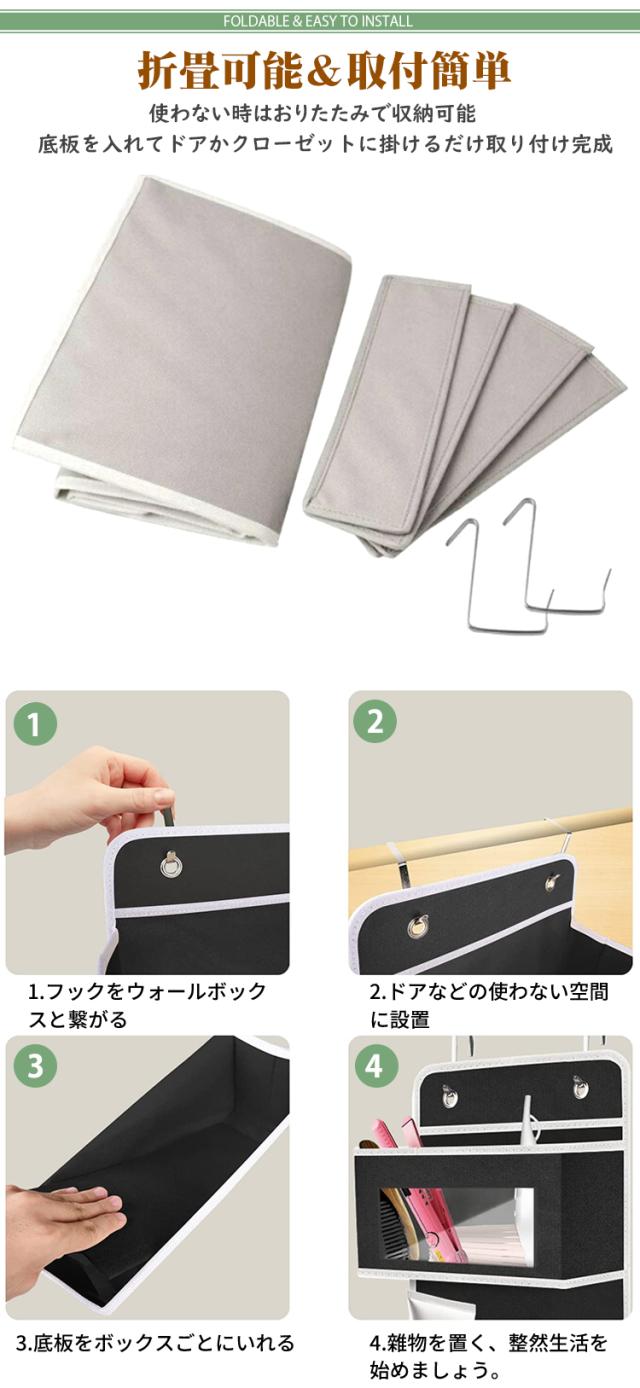 FOLDABLE & EASY TO INSTALL

折畳可能＆取付簡単

使わない時はおりたたみで収納可能

底板を入れてドアかクローゼットに掛けるだけ取り付け完成

1

1.フックをウォールボックスと繋がる

2

2.ドアなどの使わない空間に設置

3

3.底板をボックスごとにいれる

4

4.雑物を置く、整然生活を始めましょう。