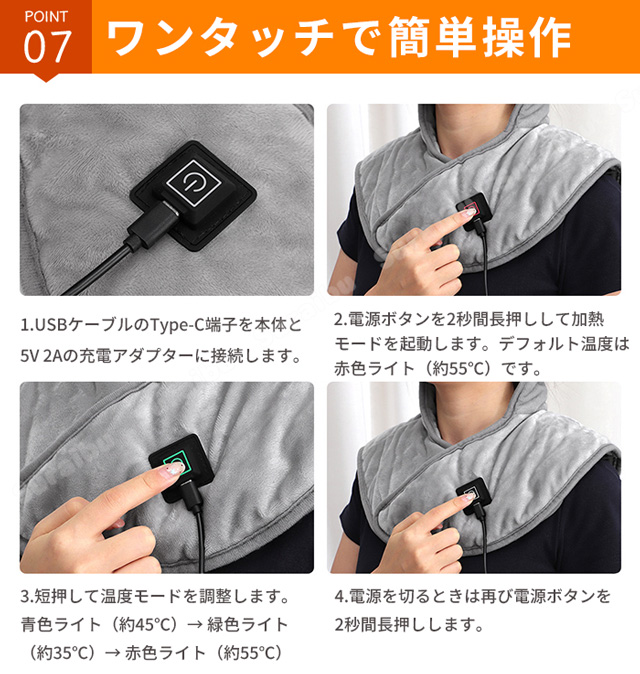 POINT
07
ワンタッチで簡単操作

1.USBケーブルのType-C端子を本体と5V 2Aの充電アダプターに接続します。

2.電源ボタンを2秒間長押しして加熱モードを起動します。デフォルト温度は赤色ライト（約55°C）です。

3.短押して温度モードを調整します。青色ライト（約45°C）→ 緑色ライト（約35°C）→ 赤色ライト（約55°C）

4.電源を切るときは再び電源ボタンを2秒間長押しします。