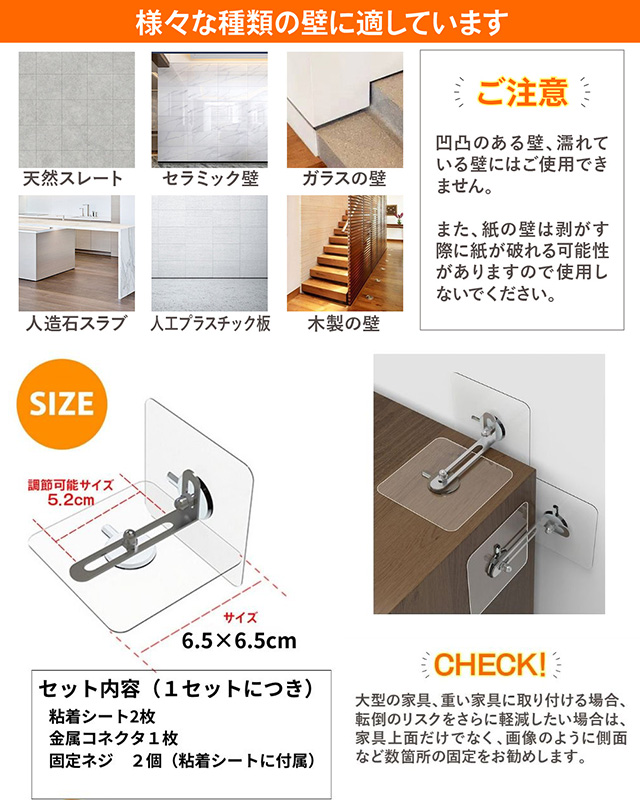 様々な種類の壁に適しています

天然スレート

セラミック壁

ガラスの壁

人造石スラブ

人工プラスチック板

木製の壁

ご注意

凹凸のある壁、濡れている壁にはご使用できません。

また、紙の壁は剥がす際に紙が破れる可能性がありますので使用しないでください。

SIZE

調節可能サイズ
5.2cm

サイズ
6.5×6.5cm

セット内容（１セットにつき）
粘着シート2枚
金属コネクタ１枚
固定ネジ　２個（粘着シートに付属）

CHECK!

大型の家具、重い家具に取り付ける場合、転倒のリスクをさらに軽減したい場合は、家具上面だけでなく、画像のように側面など数箇所の固定をお勧めします。