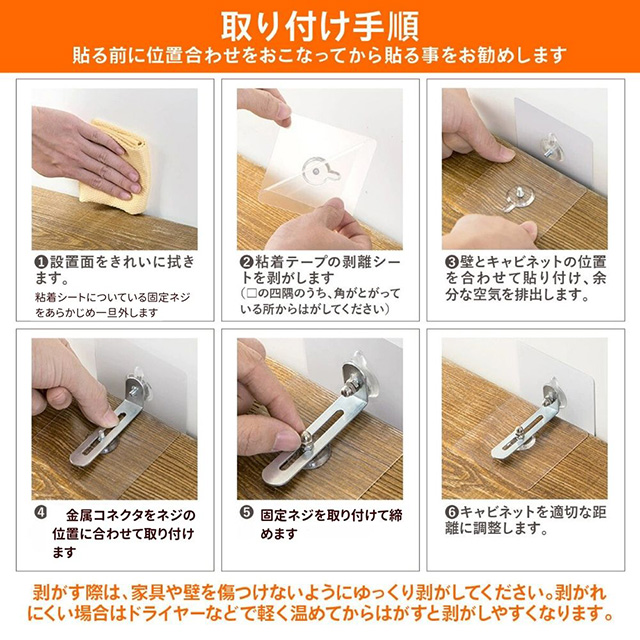 取り付け手順
貼る前に位置合わせをおこなってから貼る事をお勧めします

❶設置面をきれいに拭きます。
粘着シートについている固定ネジをあらかじめ一旦外します

❷粘着テープの剥離シートを剥がします
（□の四隅のうち、角がとがっている所からはがしてください）

❸壁とキャビネットの位置を合わせて貼り付け、余分な空気を排出します。

❹ 金属コネクタをネジの位置に合わせて取り付けます

❺ 固定ネジを取り付けて締めます

❻キャビネットを適切な距離に調整します。

剥がす際は、家具や壁を傷つけないようにゆっくり剥がしてください。剥がれにくい場合はドライヤーなどで軽く温めてからはがすと剥がしやすくなります。