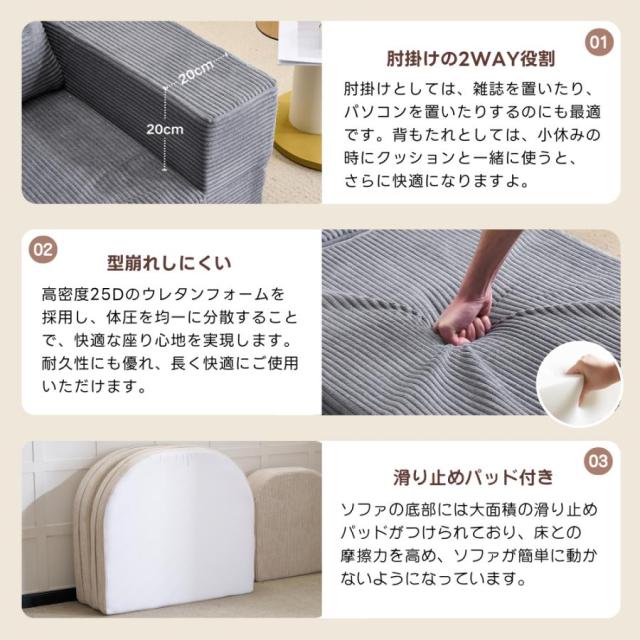 20cm
20cm

01
肘掛けの2WAY役割
肘掛けとしては、雑誌を置いたり、パソコンを置いたりするのにも最適です。背もたれとしては、小休みの時にクッションと一緒に使うと、さらに快適になりますよ。

02
型崩れしにくい
高密度25Dのウレタンフォームを採用し、体圧を均一に分散することで、快適な座り心地を実現します。耐久性にも優れ、長く快適にご使用いただけます。

03
滑り止めパッド付き
ソファの底部には大面積の滑り止めパッドがつけられており、床との摩擦力を高め、ソファが簡単に動かないようになっています。