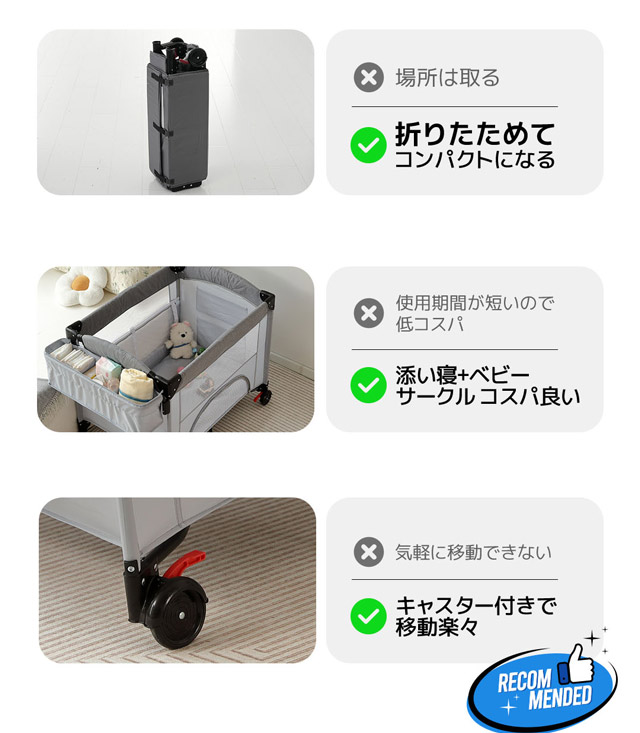 場所は取る

折りたためて
コンパクトになる

使用期間が短いので
低コスパ

添い寝+ベビー
サークル コスパ良い

気軽に移動できない

キャスター付きで
移動楽々

RECOM
MENDED