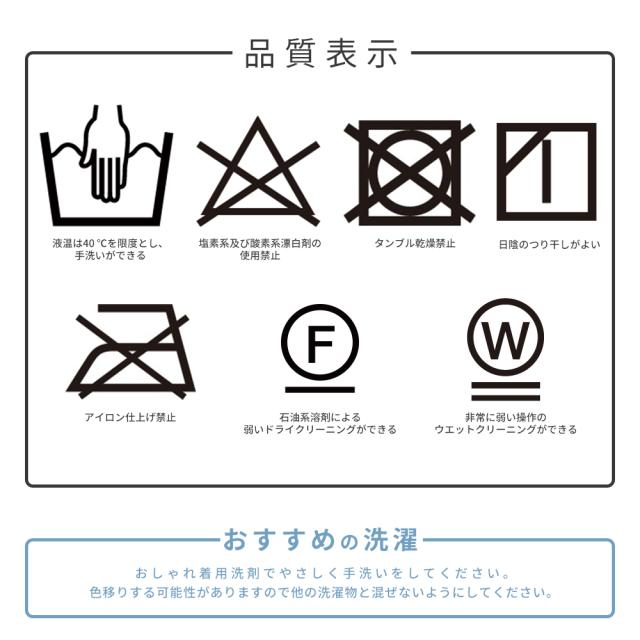 品質表示

液温は40℃を限度とし、手洗いができる

塩素系及び酸素系漂白剤の使用禁止

タンブル乾燥禁止

I

日陰のつり干しがよい

アイロン仕上げ禁止

F

石油系溶剤による弱いドライクリーニングができる

W

非常に弱い操作のウエットクリーニングができる

おすすめの洗濯

おしゃれ着用洗剤でやさしく手洗いをしてください。
色移りする可能性がありますので他の洗濯物と混ぜないようにしてください。