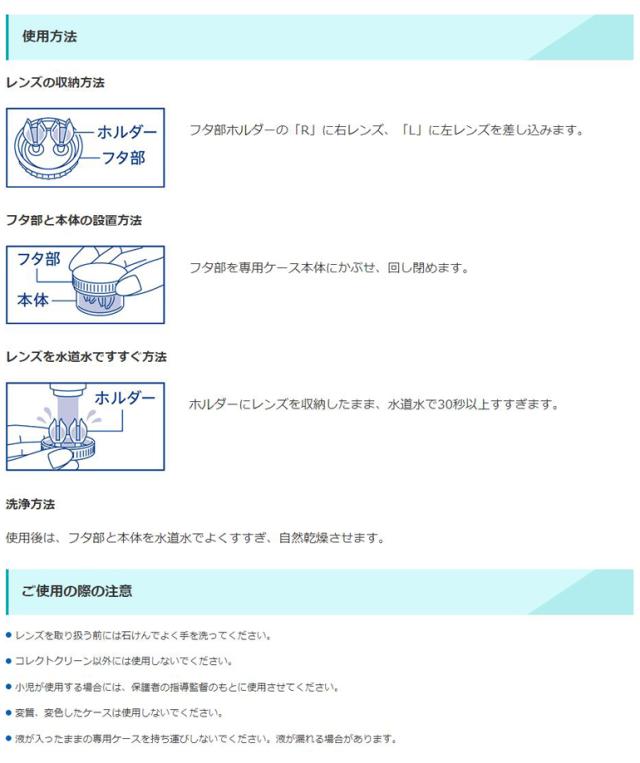 使用方法

レンズの収納方法

ホルダー
フタ部

フタ部ホルダーの「R」に右レンズ、「L」に左レンズを差し込みます。

フタ部と本体の設置方法

フタ部
本体

フタ部を専用ケース本体にかぶせ、回し閉めます。

レンズを水道水ですすぐ方法

ホルダー

ホルダーにレンズを収納したまま、水道水で30秒以上すすぎます。

洗浄方法

使用後は、フタ部と本体を水道水でよくすすぎ、自然乾燥させます。

ご使用の際の注意

● レンズを取り扱う前には石けんでよく手を洗ってください。

● コレクトクリーン以外には使用しないでください。

● 小児が使用する場合には、保護者の指導監督のもとに使用させてください。

● 変質、変色したケースは使用しないでください。

● 液が入ったままの専用ケースを持ち運びしないでください。液が漏れる場合があります。