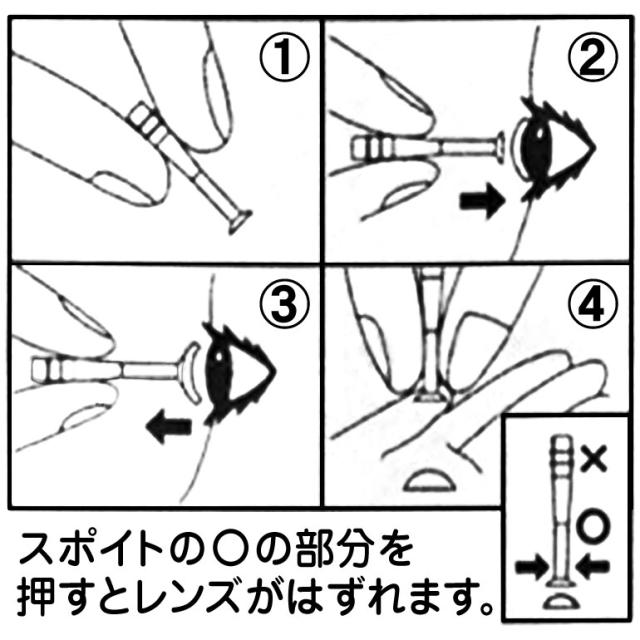 ①
②
③
④
×
○
スポイトの○の部分を押すとレンズがはずれます。