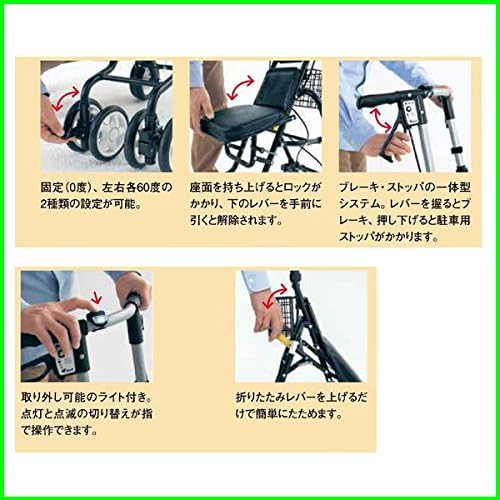 固定(0度)、左右各60度の2種類の設定が可能。

座面を持ち上げるとロックがかかり、下のレバーを手前に引くと解除されます。

ブレーキ・ストッパの一体型システム。レバーを握るとブレーキ、押し下げると駐車用ストッパがかかります。

取り外し可能のライト付き。点灯と点滅の切り替えが指で操作できます。

折りたたみレバーを上げるだけで簡単にたためます。