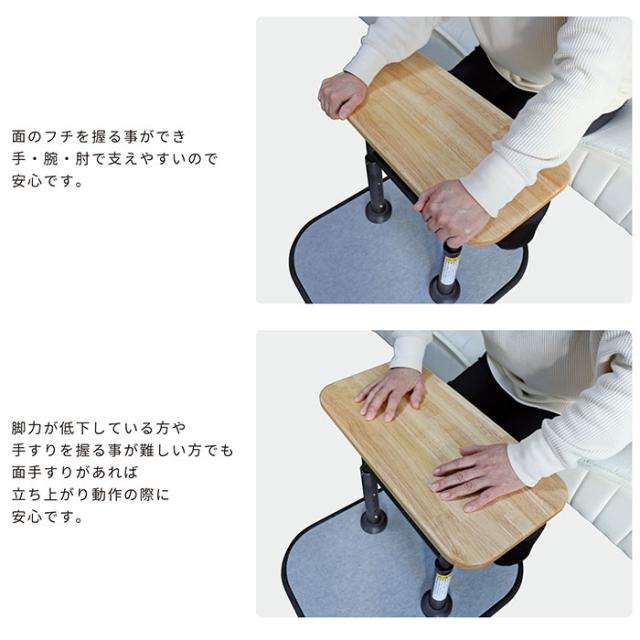 面のフチを握る事ができ
手・腕・肘で支えやすいので
安心です。

脚力が低下している方や
手すりを握る事が難しい方でも
面手すりがあれば
立ち上がり動作の際に
安心です。