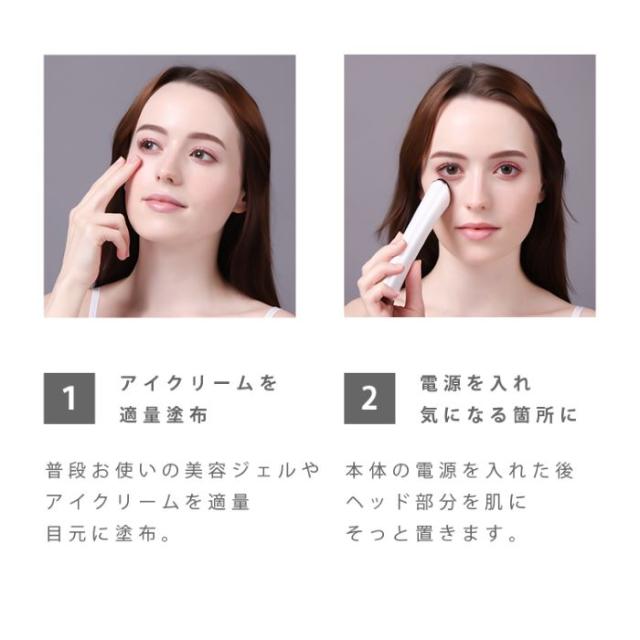 1

アイクリームを
適量塗布

普段お使いの美容ジェルや
アイクリームを適量
目元に塗布。

2

電源を入れ
気になる箇所に

本体の電源を入れた後
ヘッド部分を肌に
そっと置きます。