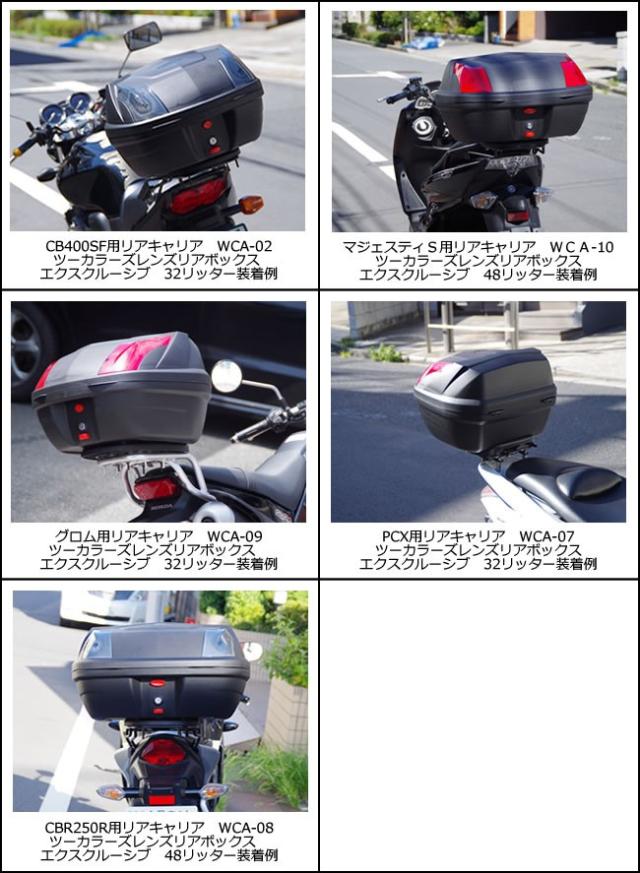 CB400SF用リアキャリア　WCA-02
ツーカラーズレンズリアボックス
エクスクルーシブ　32リッター装着例

マジェスティＳ用リアキャリア　ＷＣＡ-10
ツーカラーズレンズリアボックス
エクスクルーシブ　48リッター装着例

グロム用リアキャリア　WCA-09
ツーカラーズレンズリアボックス
エクスクルーシブ　32リッター装着例

PCX用リアキャリア　WCA-07
ツーカラーズレンズリアボックス
エクスクルーシブ　32リッター装着例

CBR250R用リアキャリア　WCA-08
ツーカラーズレンズリアボックス
エクスクルーシブ　48リッター装着例