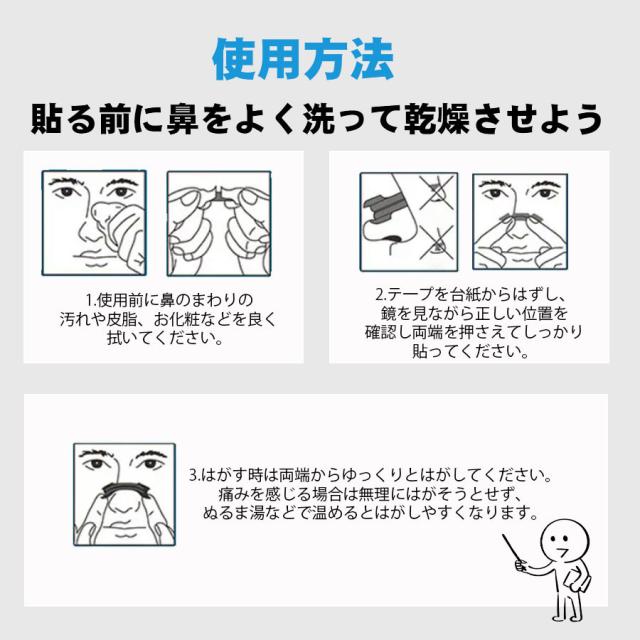 使用方法

貼る前に鼻をよく洗って乾燥させよう

1.使用前に鼻のまわりの汚れや皮脂、お化粧などを良く拭いてください。

2.テープを台紙からはずし、鏡を見ながら正しい位置を確認し両端を押さえてしっかり貼ってください。

3.はがす時は両端からゆっくりとはがしてください。痛みを感じる場合は無理にはがそうとせず、ぬるま湯などで温めるとはがしやすくなります。