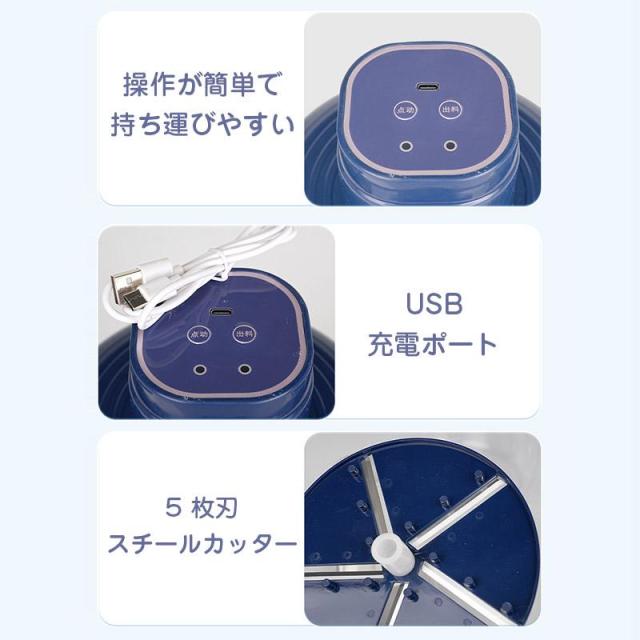 操作が簡単で
持ち運びやすい

点动 出料

点动 出料

USB
充電ポート

5 枚刃
スチールカッター