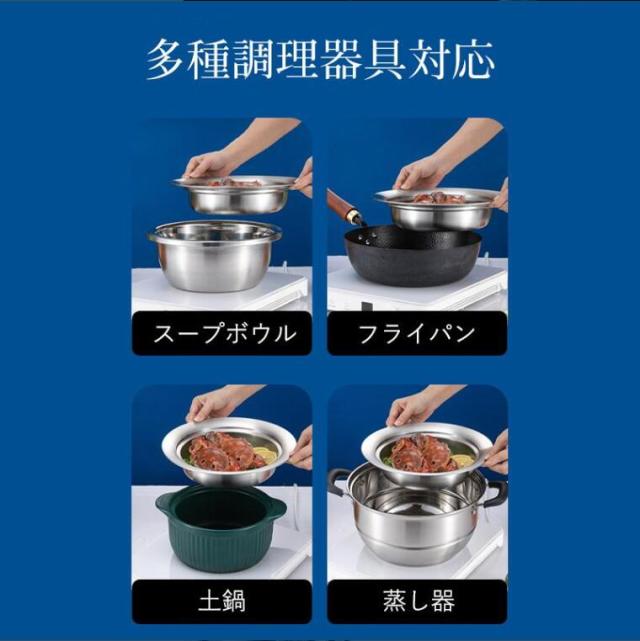 多種調理器具対応

スープボウル

フライパン

土鍋

蒸し器