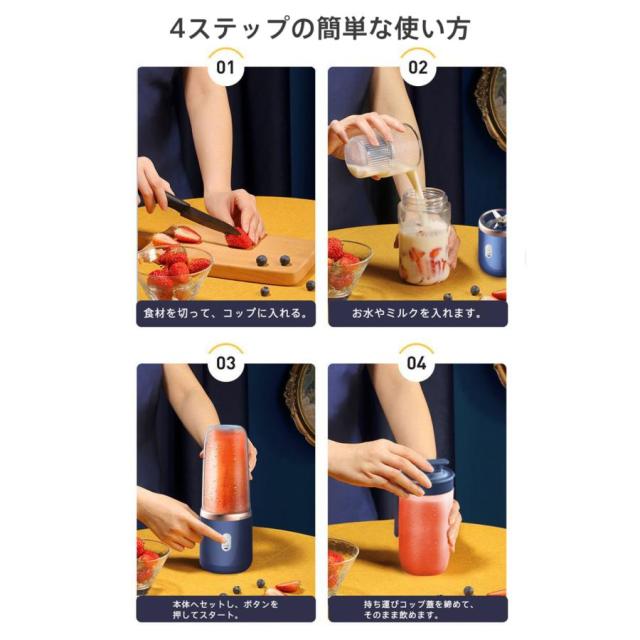 4ステップの簡単な使い方

01

食材を切って、コップに入れる。

02

お水やミルクを入れます。

03

本体へセットし、ボタンを押してスタート。

04

持ち運びコップ蓋を締めて、そのまま飲めます。