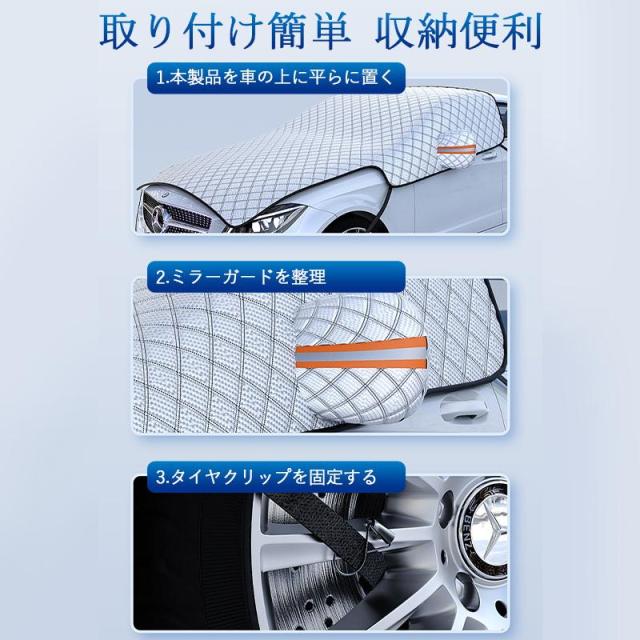 取り付け簡単 収納便利

1.本製品を車の上に平らに置く

2.ミラーガードを整理

3.タイヤクリップを固定する

BENZ