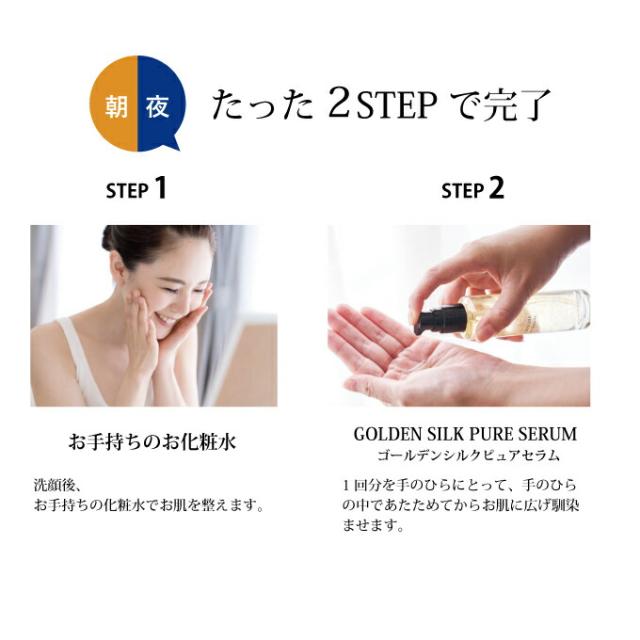 朝 夜 たった 2STEP で完了

STEP 1

お手持ちのお化粧水

洗顔後、
お手持ちの化粧水でお肌を整えます。

STEP 2

GOLDEN SILK PURE SERUM
ゴールデンシルクピュアセラム

1回分を手のひらにとって、手のひらの中であたためてからお肌に広げ馴染ませます。