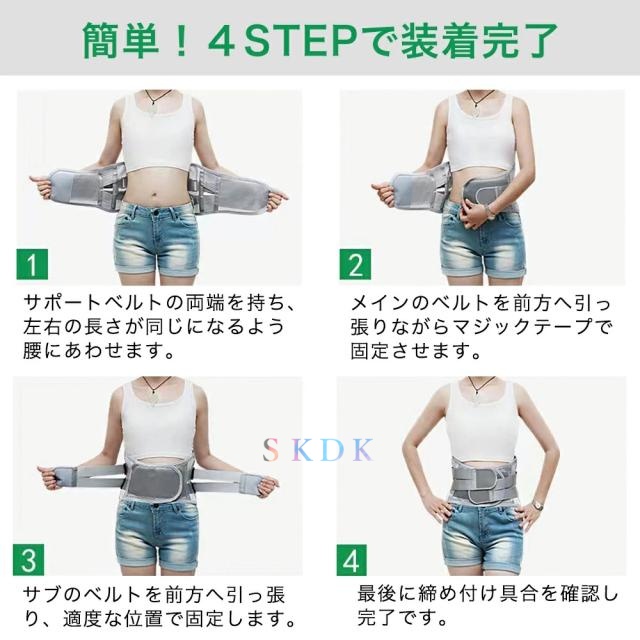 簡単！４STEPで装着完了

1

サポートベルトの両端を持ち、左右の長さが同じになるよう腰にあわせます。

2

メインのベルトを前方へ引っ張りながらマジックテープで固定させます。

SKDK

3

サブのベルトを前方へ引っ張り、適度な位置で固定します。

4

最後に締め付け具合を確認し完了です。