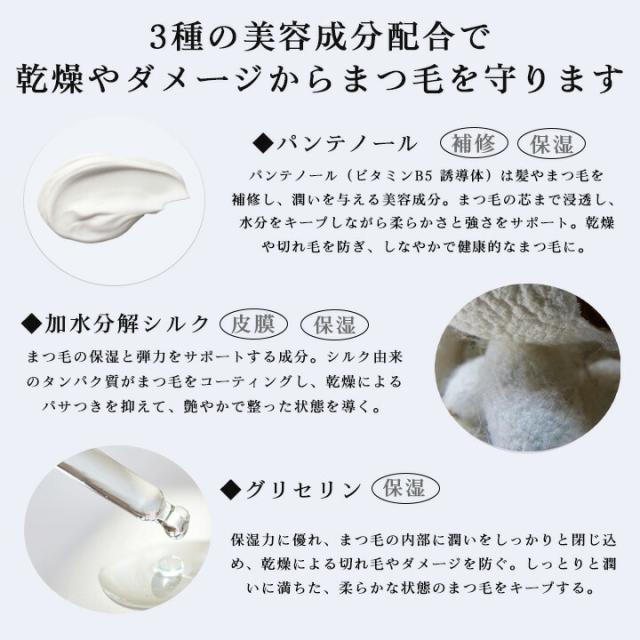 3種の美容成分配合で
乾燥やダメージからまつ毛を守ります

◆パンテノール 補修 保湿

パンテノール（ビタミンB5 誘導体）は髪やまつ毛を補修し、潤いを与える美容成分。まつ毛の芯まで浸透し、水分をキープしながら柔らかさと強さをサポート。乾燥や切れ毛を防ぎ、しなやかで健康的なまつ毛に。

◆加水分解シルク 皮膜 保湿

まつ毛の保湿と弾力をサポートする成分。シルク由来のタンパク質がまつ毛をコーティングし、乾燥によるパサつきを抑えて、艶やかで整った状態を導く。

◆グリセリン 保湿

保湿力に優れ、まつ毛の内部に潤いをしっかりと閉じ込め、乾燥による切れ毛やダメージを防ぐ。しっとりと潤いに満ちた、柔らかな状態のまつ毛をキープする。