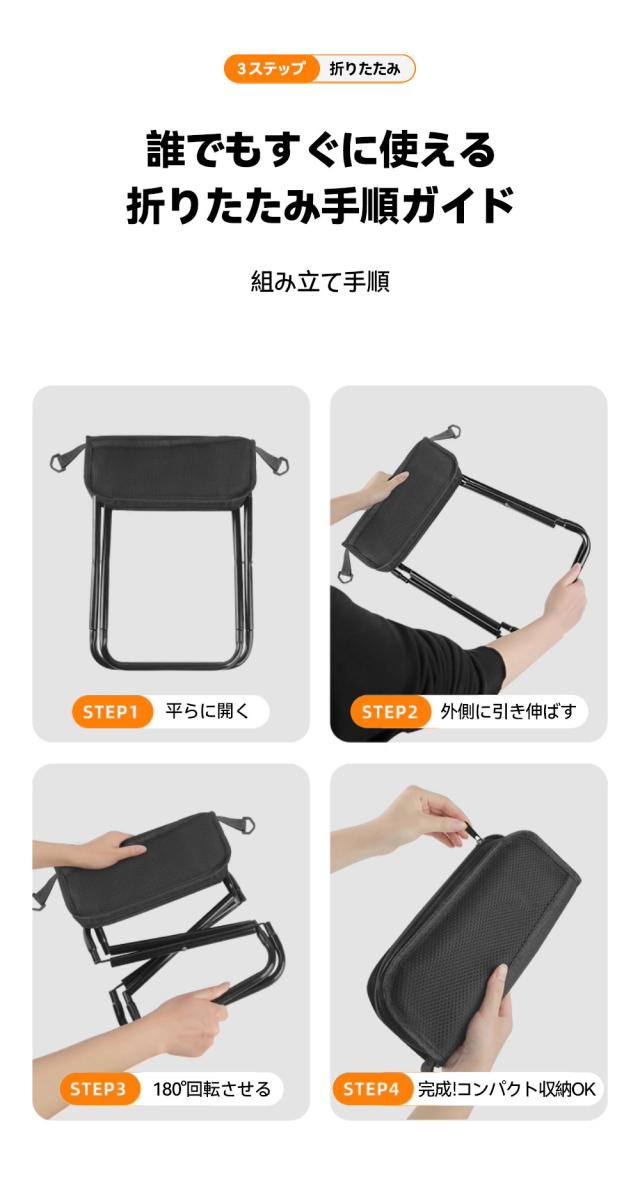 3ステップ　折りたたみ

誰でもすぐに使える
折りたたみ手順ガイド

組み立て手順

STEP1　平らに開く

STEP2　外側に引き伸ばす

STEP3　180°回転させる

STEP4　完成!コンパクト収納OK