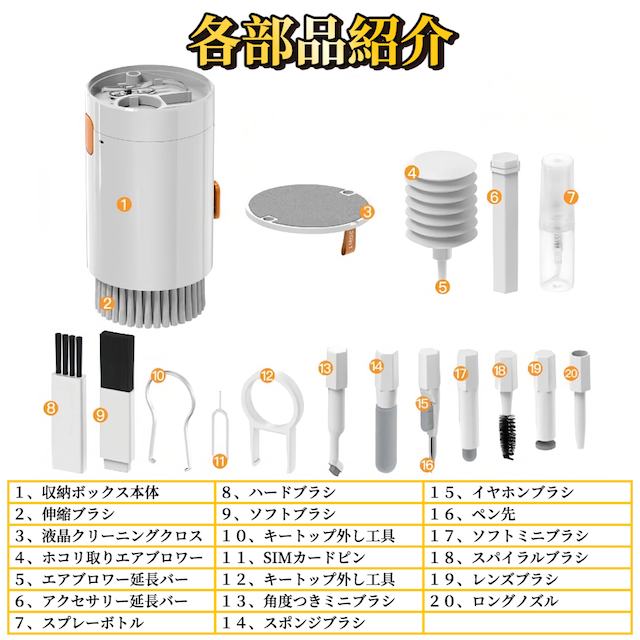 各部品紹介

1
2
3
4
5
6
7
8
9
10
11
12
13
14
15
16
17
18
19
20

| | | |
|---|---|---|
| 1、収納ボックス本体 | 8、ハードブラシ | 15、イヤホンブラシ |
| 2、伸縮ブラシ | 9、ソフトブラシ | 16、ペン先 |
| 3、液晶クリーニングクロス | 10、キートップ外し工具 | 17、ソフトミニブラシ |
| 4、ホコリ取りエアブロワー | 11、SIMカードピン | 18、スパイラルブラシ |
| 5、エアブロワー延長バー | 12、キートップ外し工具 | 19、レンズブラシ |
| 6、アクセサリー延長バー | 13、角度つきミニブラシ | 20、ロングノズル |
| 7、スプレーボトル | 14、スポンジブラシ | |