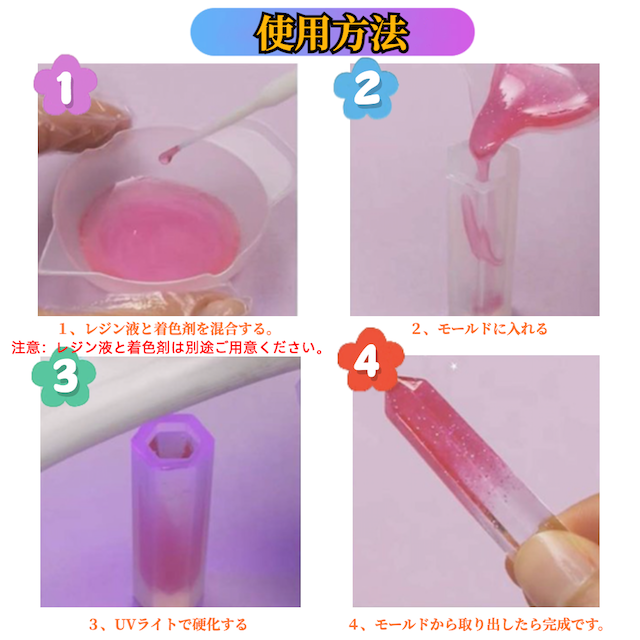 使用方法

1

2

1、レジン液と着色剤を混合する。
注意：レジン液と着色剤は別途ご用意ください。

2、モールドに入れる

3

4

3、UVライトで硬化する

4、モールドから取り出したら完成です。