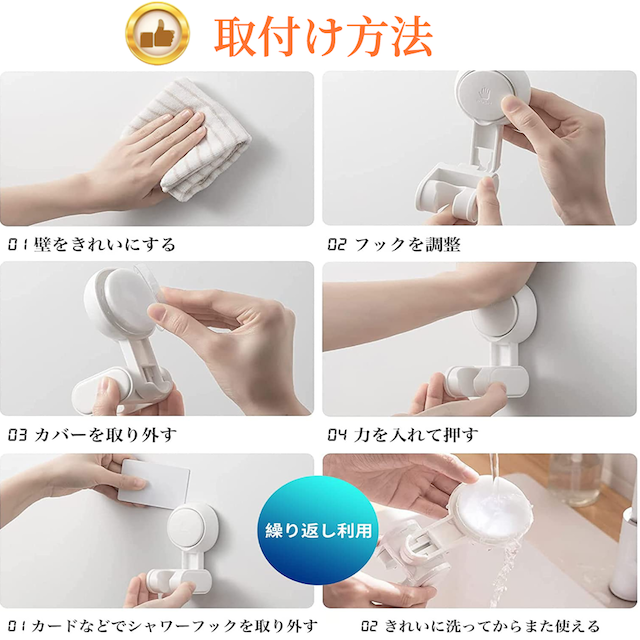 取付け方法

01 壁をきれいにする

02 フックを調整

03 カバーを取り外す

04 力を入れて押す

繰り返し利用

01 カードなどでシャワーフックを取り外す

02 きれいに洗ってからまた使える