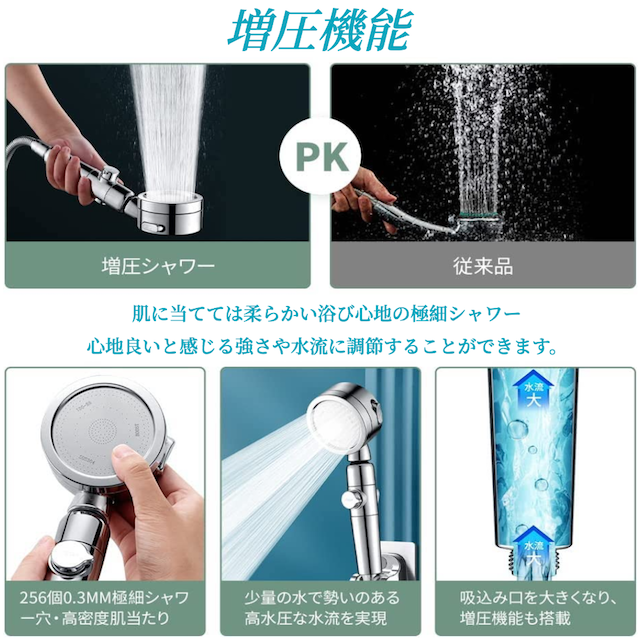 増圧機能

PK

増圧シャワー

従来品

肌に当てては柔らかい浴び心地の極細シャワー
心地良いと感じる強さや水流に調節することができます。

水流
大

水流
大

256個0.3MM極細シャワー穴・高密度肌当たり

少量の水で勢いのある高水圧な水流を実現

吸込み口を大きくなり、増圧機能も搭載