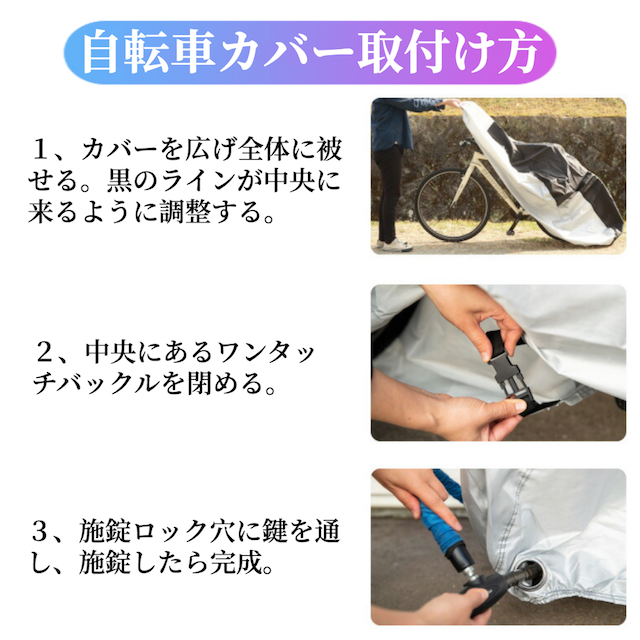 自転車カバー取付け方

1、カバーを広げ全体に被せる。黒のラインが中央に来るように調整する。

2、中央にあるワンタッチバックルを閉める。

3、施錠ロック穴に鍵を通し、施錠したら完成。