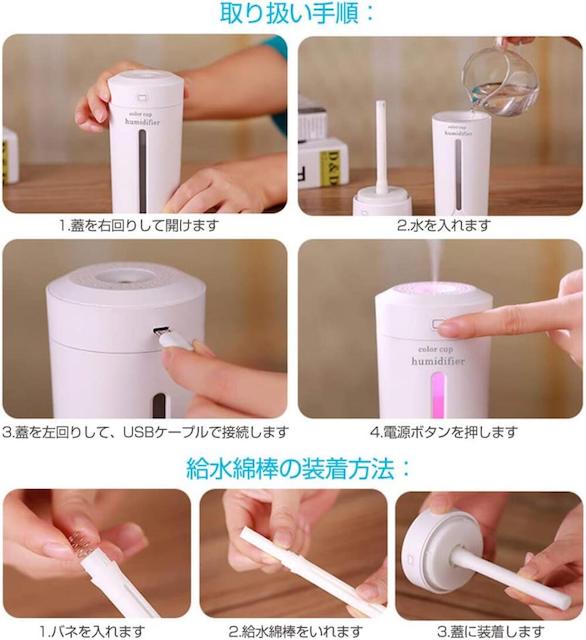 取り扱い手順：

color cup
humidifier

1.蓋を右回りして開けます

color cup
humidifier

D&D

2.水を入れます

3.蓋を左回りして、USBケーブルで接続します

color cup
humidifier

4.電源ボタンを押します

給水綿棒の装着方法：

1.バネを入れます

2.給水綿棒をいれます

3.蓋に装着します