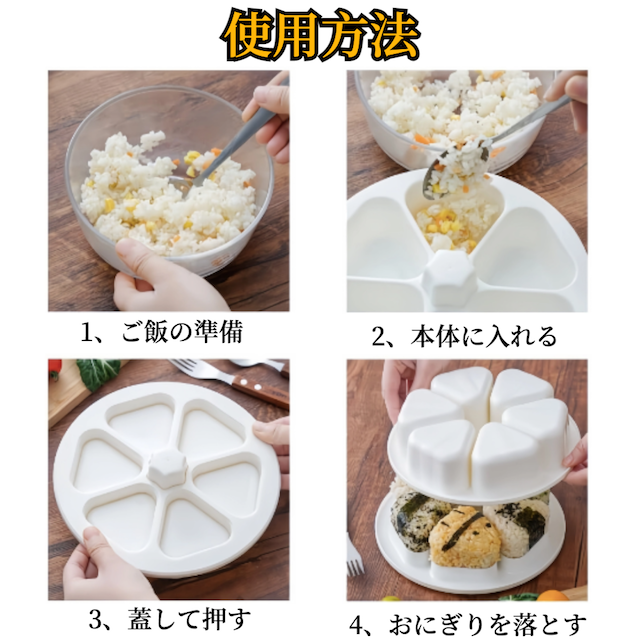 使用方法

1、ご飯の準備

2、本体に入れる

3、蓋して押す

4、おにぎりを落とす