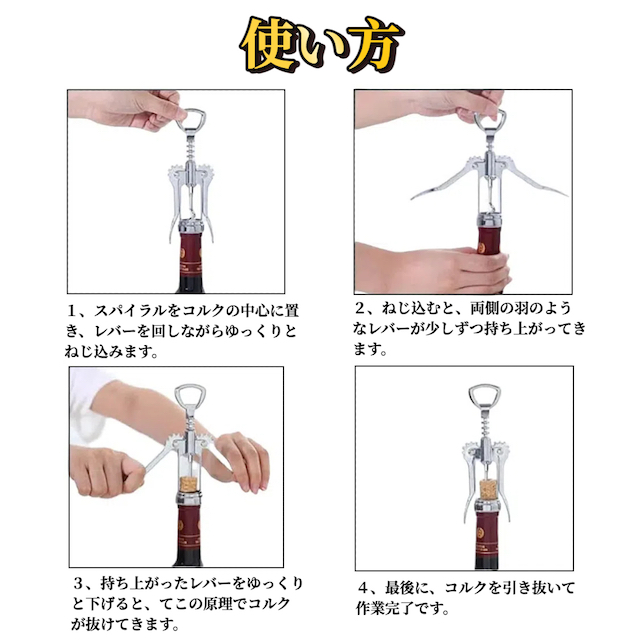 使い方

1、スパイラルをコルクの中心に置き、レバーを回しながらゆっくりとねじ込みます。

2、ねじ込むと、両側の羽のようなレバーが少しずつ持ち上がってきます。

3、持ち上がったレバーをゆっくりと下げると、てこの原理でコルクが抜けてきます。

4、最後に、コルクを引き抜いて作業完了です。