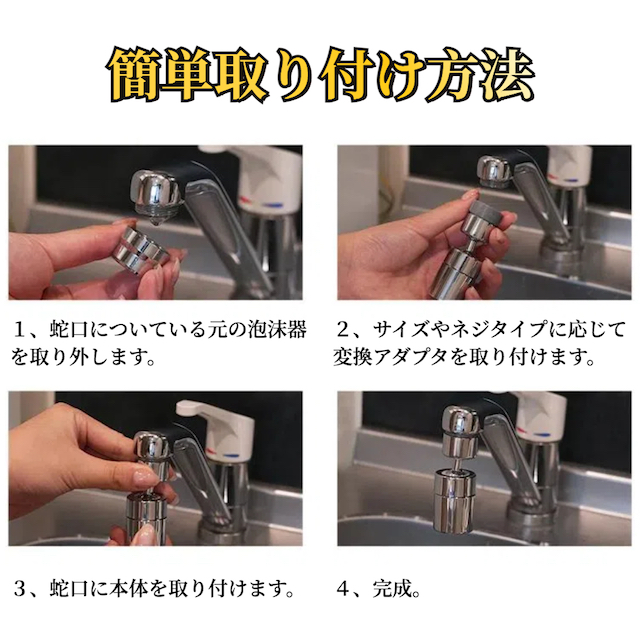 簡単取り付け方法

1、蛇口についている元の泡沫器を取り外します。

2、サイズやネジタイプに応じて変換アダプタを取り付けます。

3、蛇口に本体を取り付けます。

4、完成。