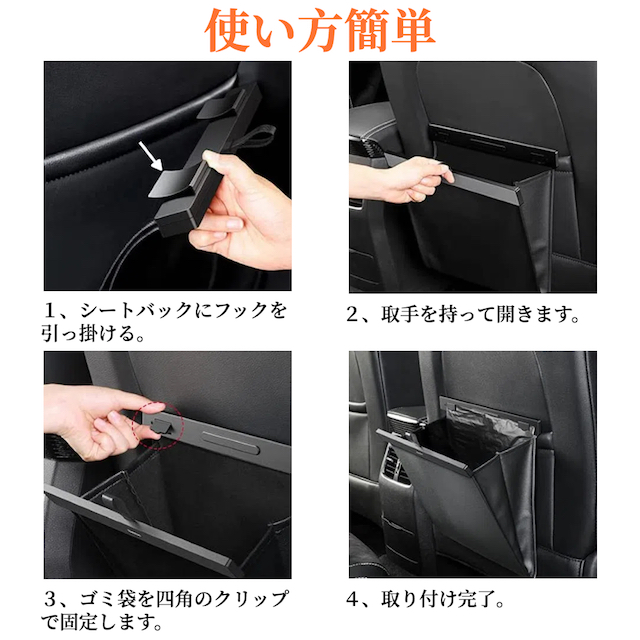 使い方簡単

1、シートバックにフックを引っ掛ける。

2、取手を持って開きます。

3、ゴミ袋を四角のクリップで固定します。

4、取り付け完了。